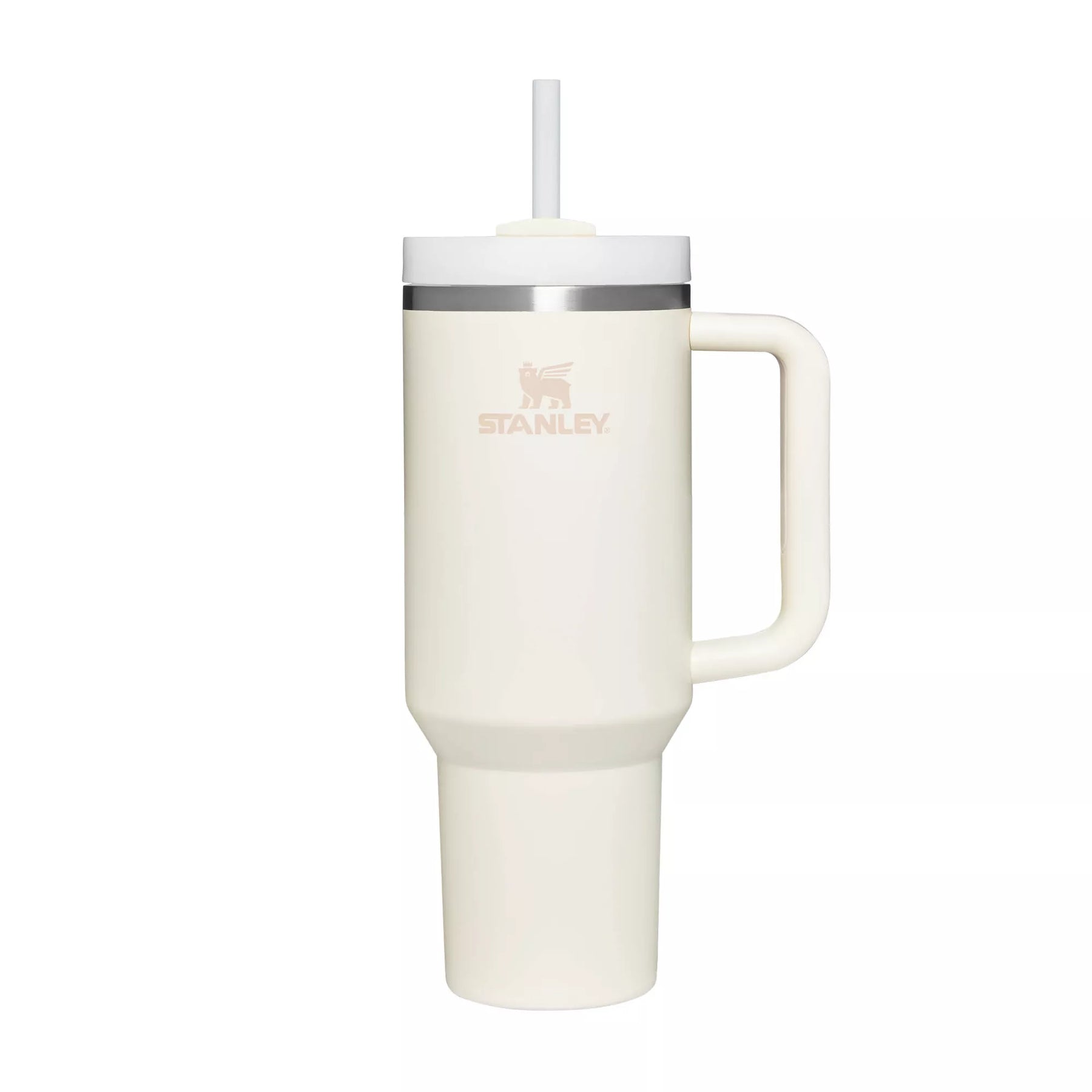 STANLEY®