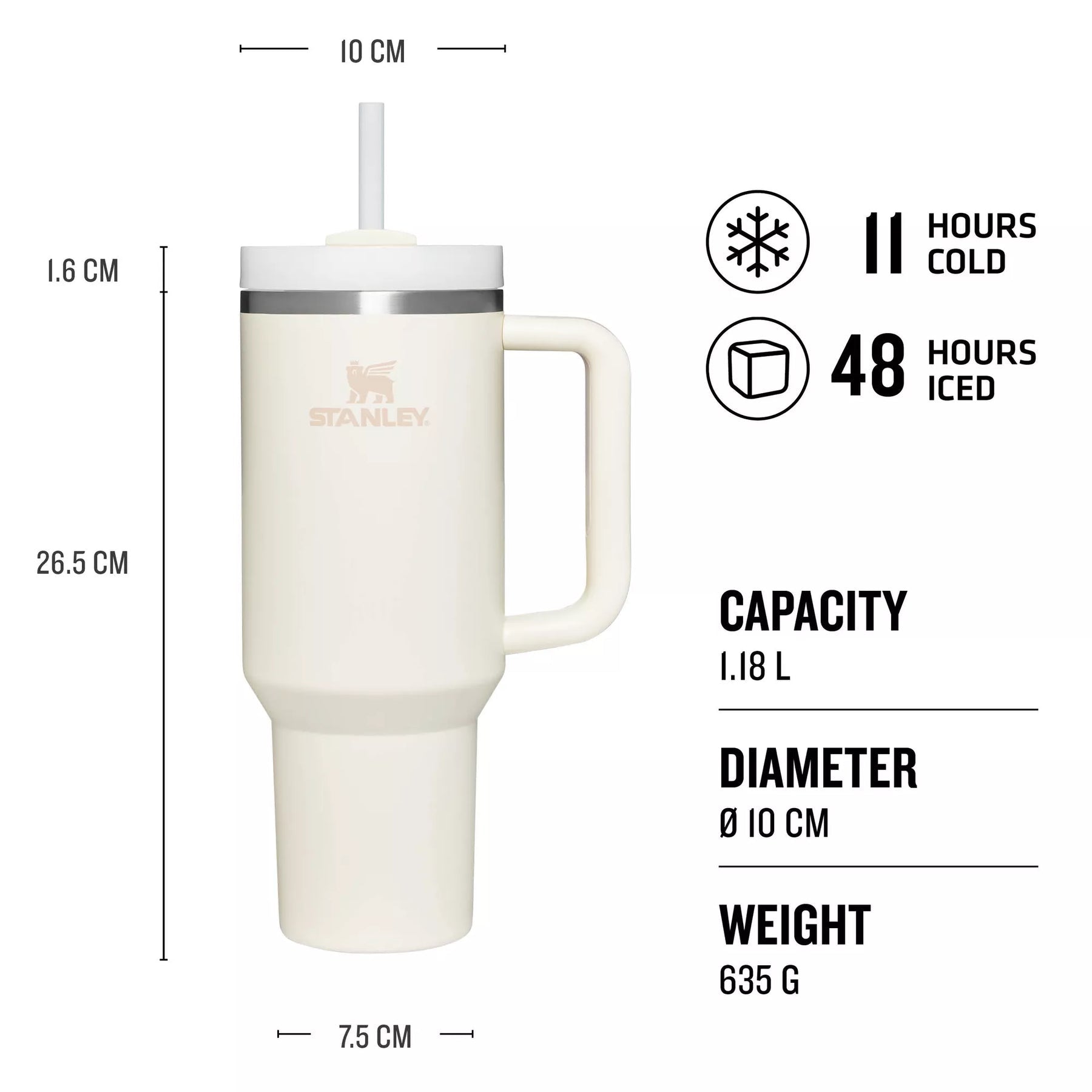 10 CM

1.6 CM

26.5 CM

STANLEY

7.5 CM

11 HOURS COLD

48 HOURS ICED

CAPACITY
1.18 L

DIAMETER
Ø 10 CM

WEIGHT
635 G